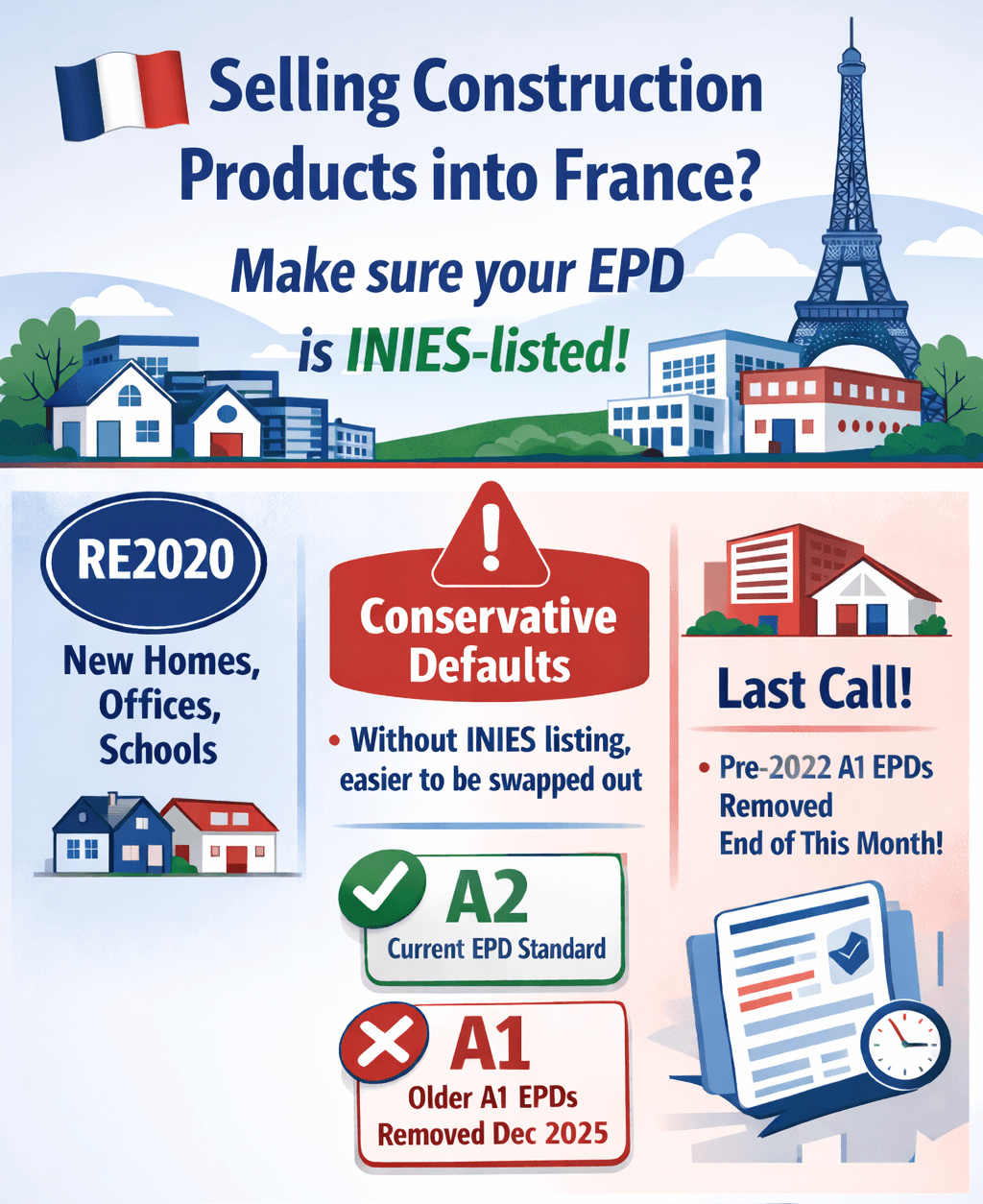 Selling Construction Products into France?

Make sure your EPD is INIES-listed!

RE2020

New Homes, Offices, Schools

Conservative Defaults

• Without INIES listing, easier to be swapped out

A2
Current EPD Standard

A1
Older A1 EPDs Removed Dec 2025

Last Call!

• Pre-2022 A1 EPDs Removed End of This Month!